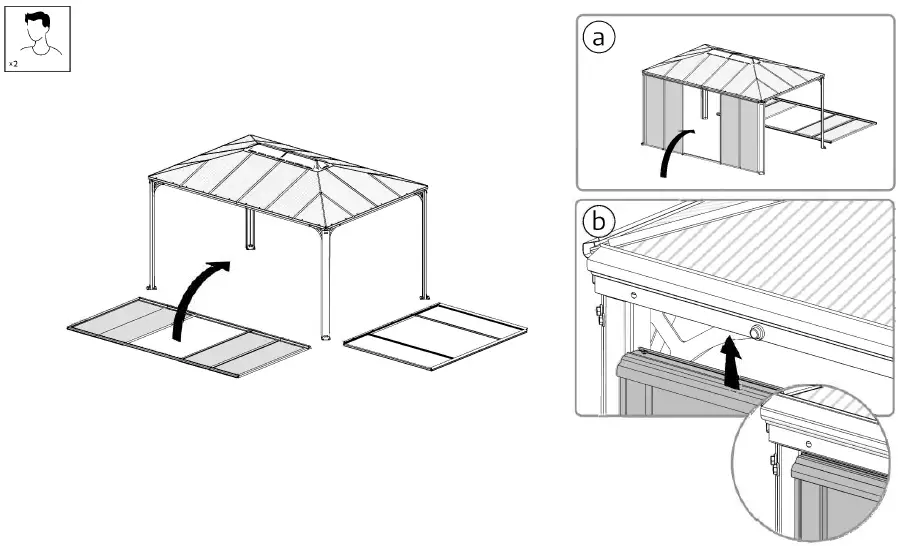 x2

a

b