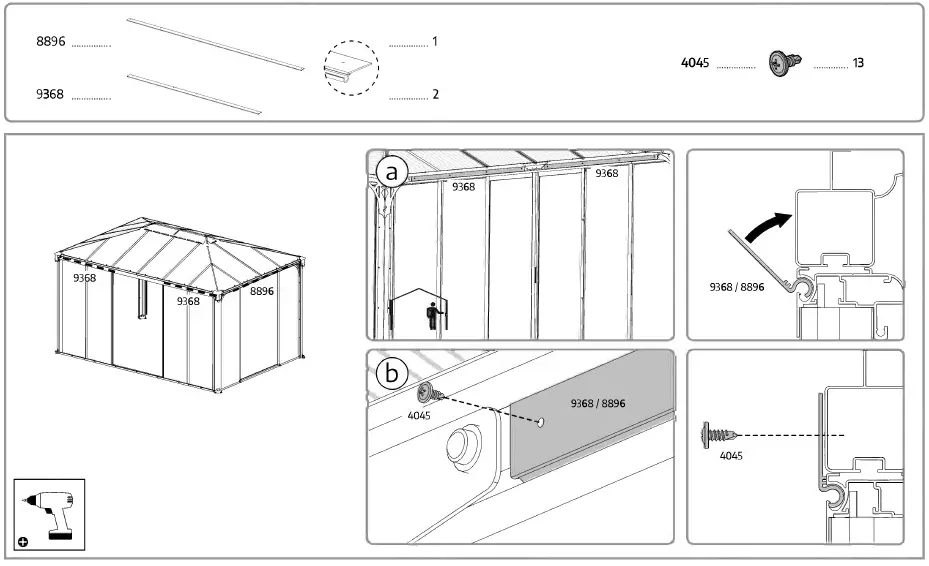 8896 ............... 1

9368 ............... 2

4045 ............... 13

9368

9368

8896

a

9368

9368

9368 / 8896

b

4045

9368 / 8896

4045