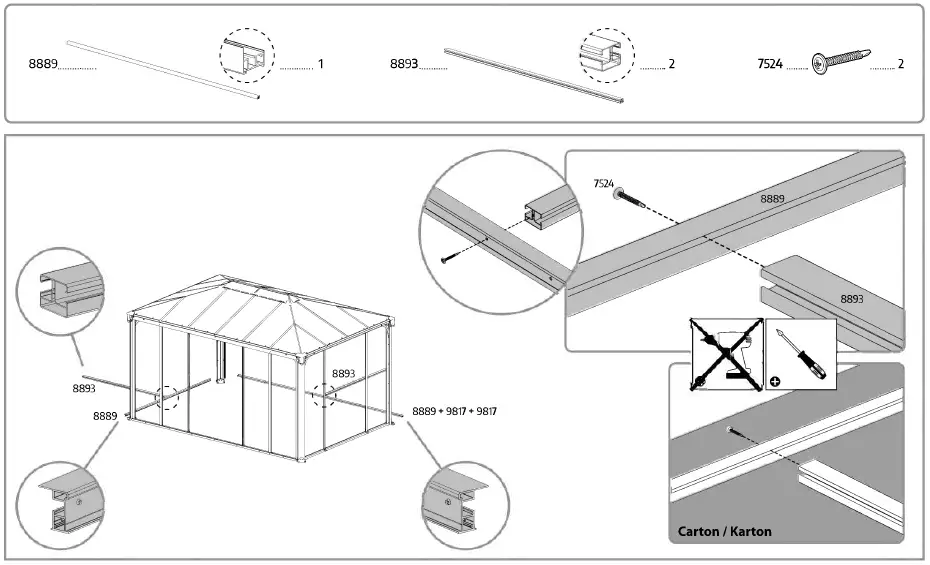 8889 ............ 1

8893 ............ 2

7524 ............ 2

7524

8889

8893

8893

8893

8889

8889 + 9817 + 9817

Carton / Karton