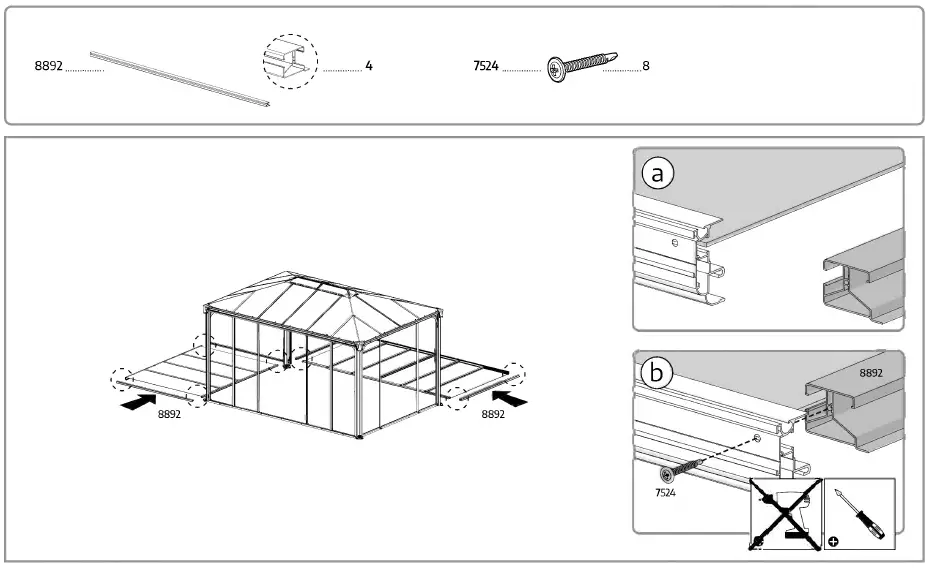 8892

4

7524

8

8892

8892

a

b

8892

7524