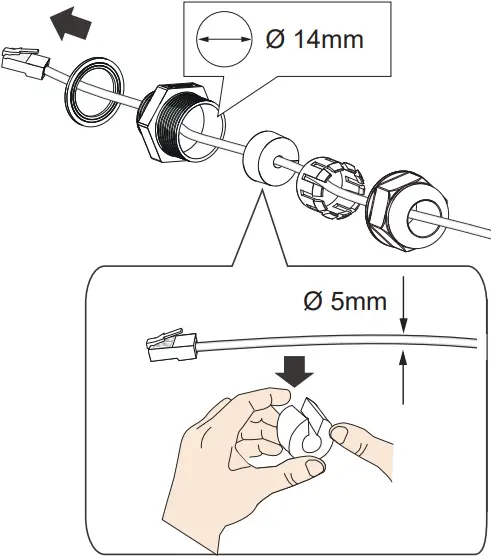 Ø 14mm

Ø 5mm