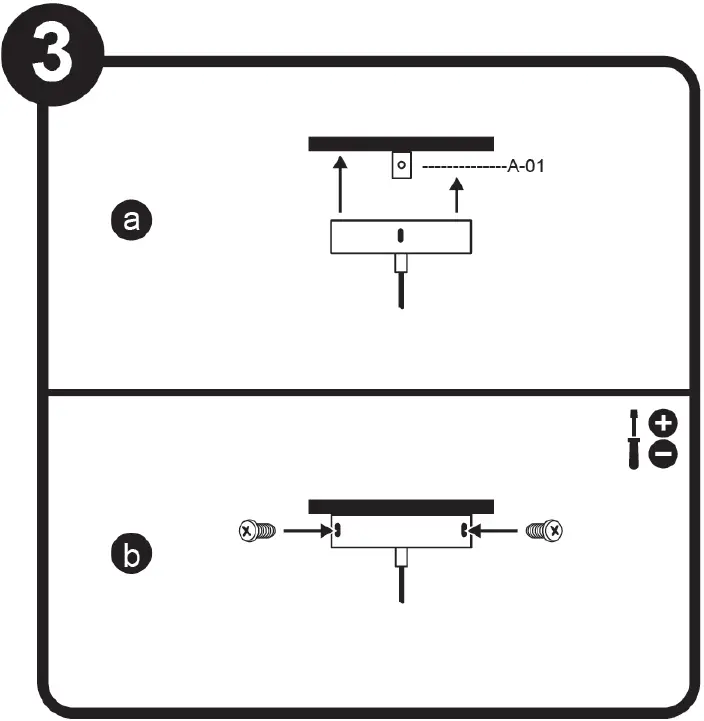 3

a

A-01

b