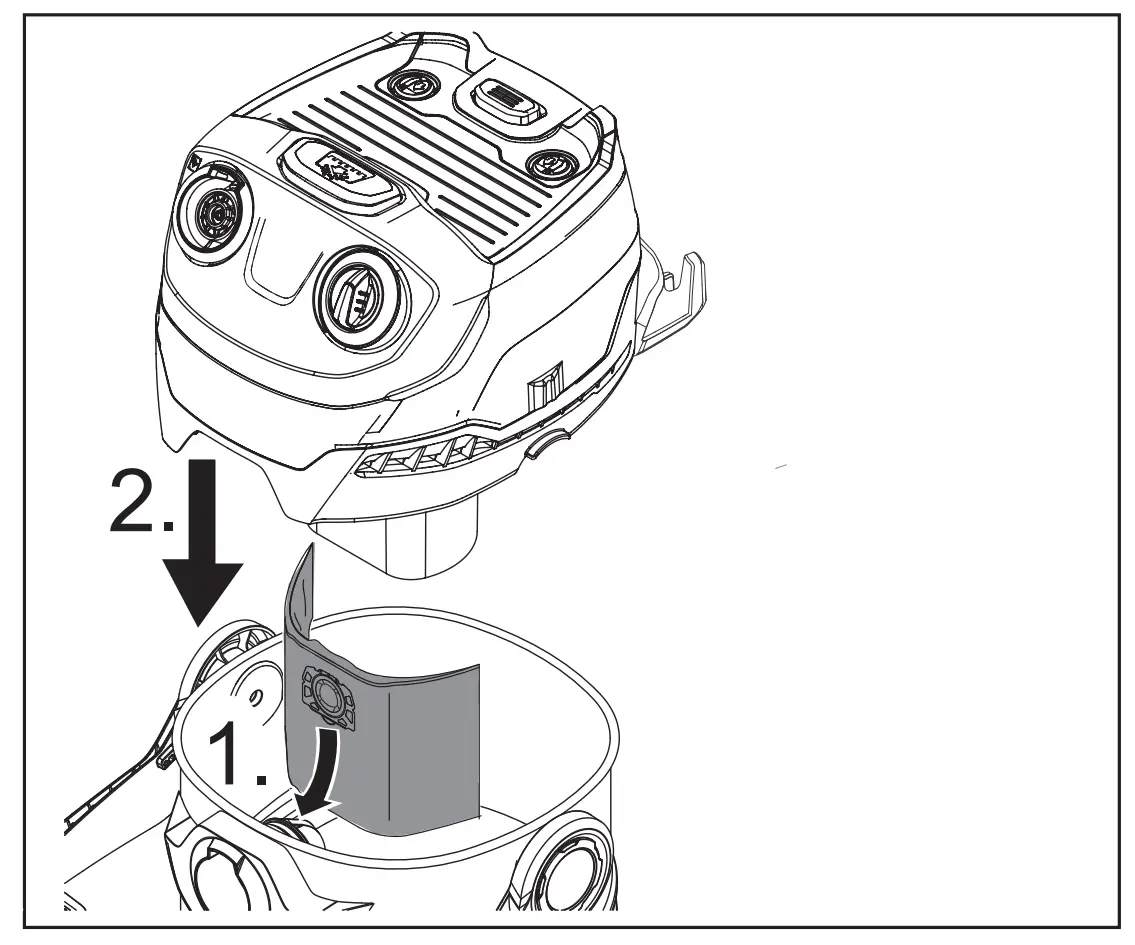 2.

1.