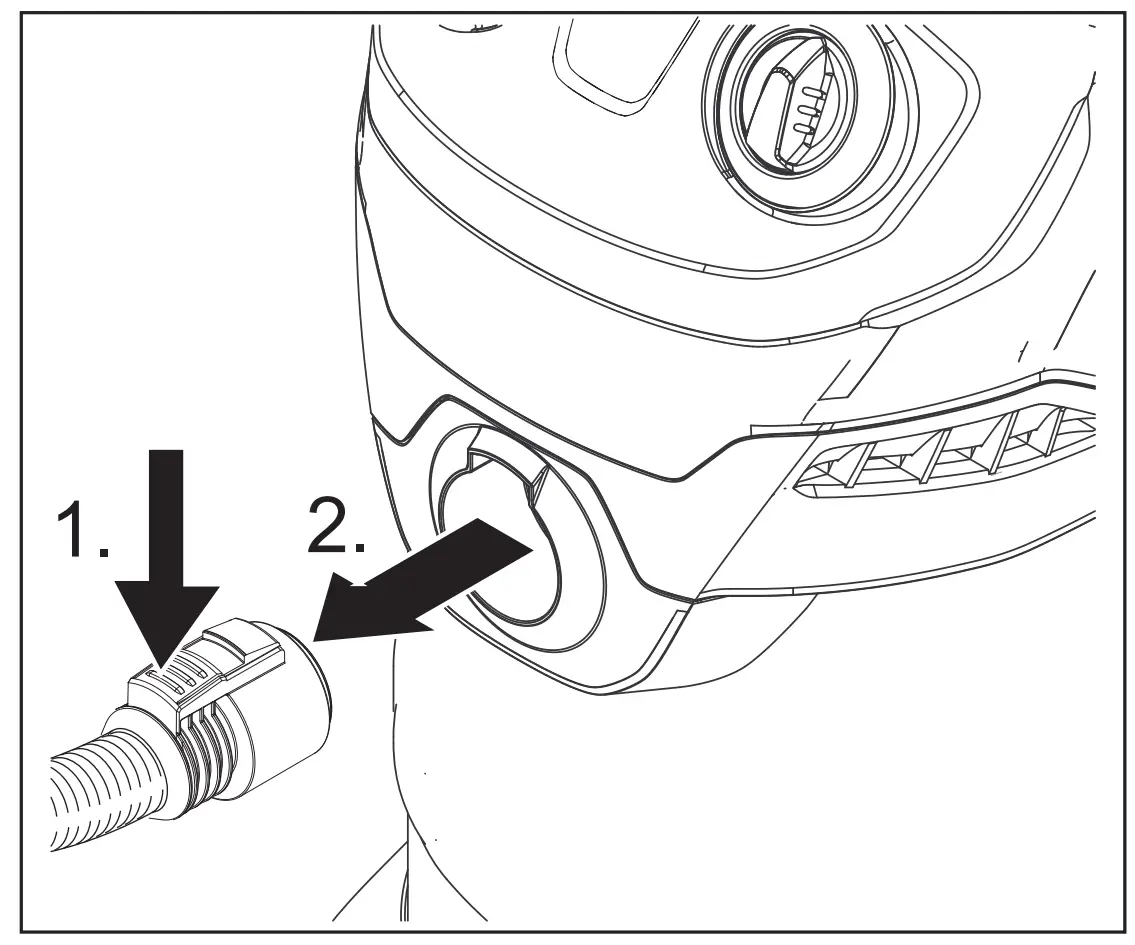 1.

2.