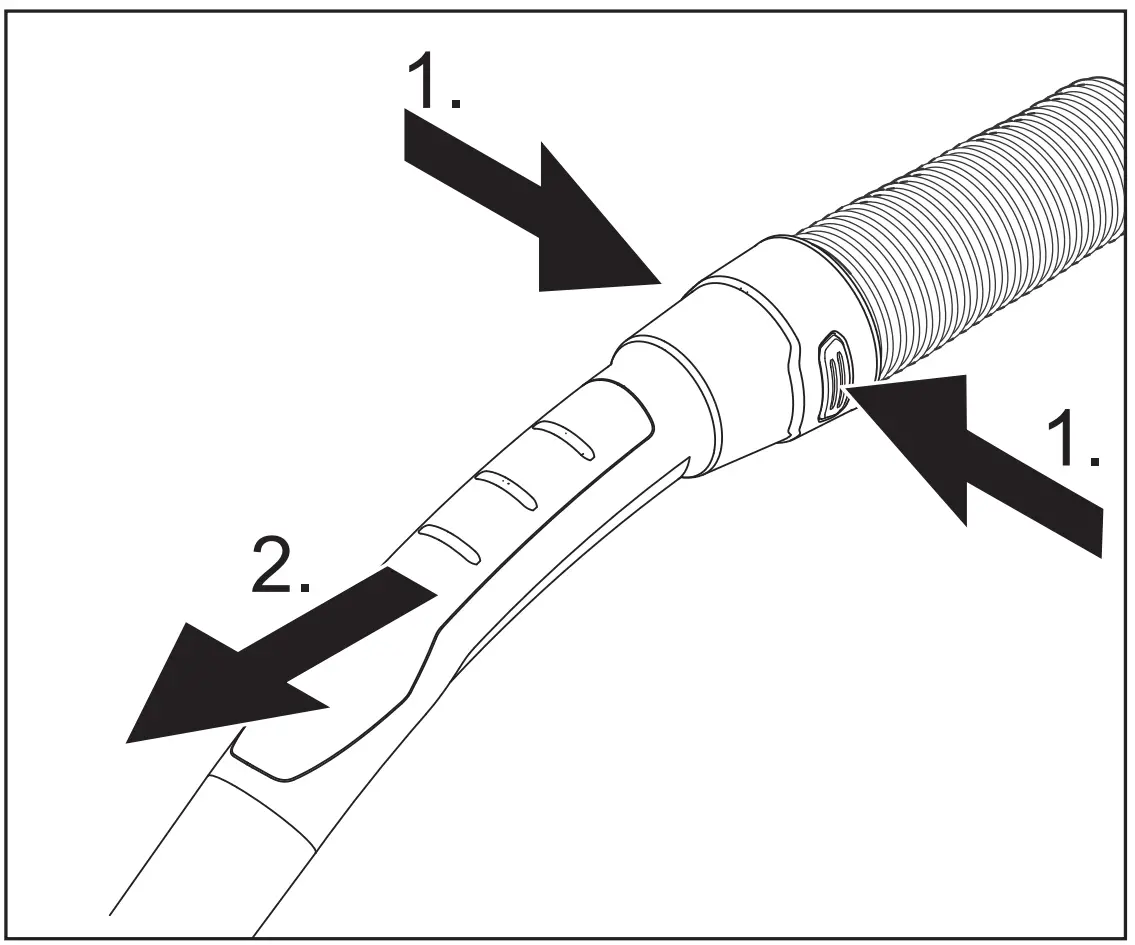 1.
1.
2.