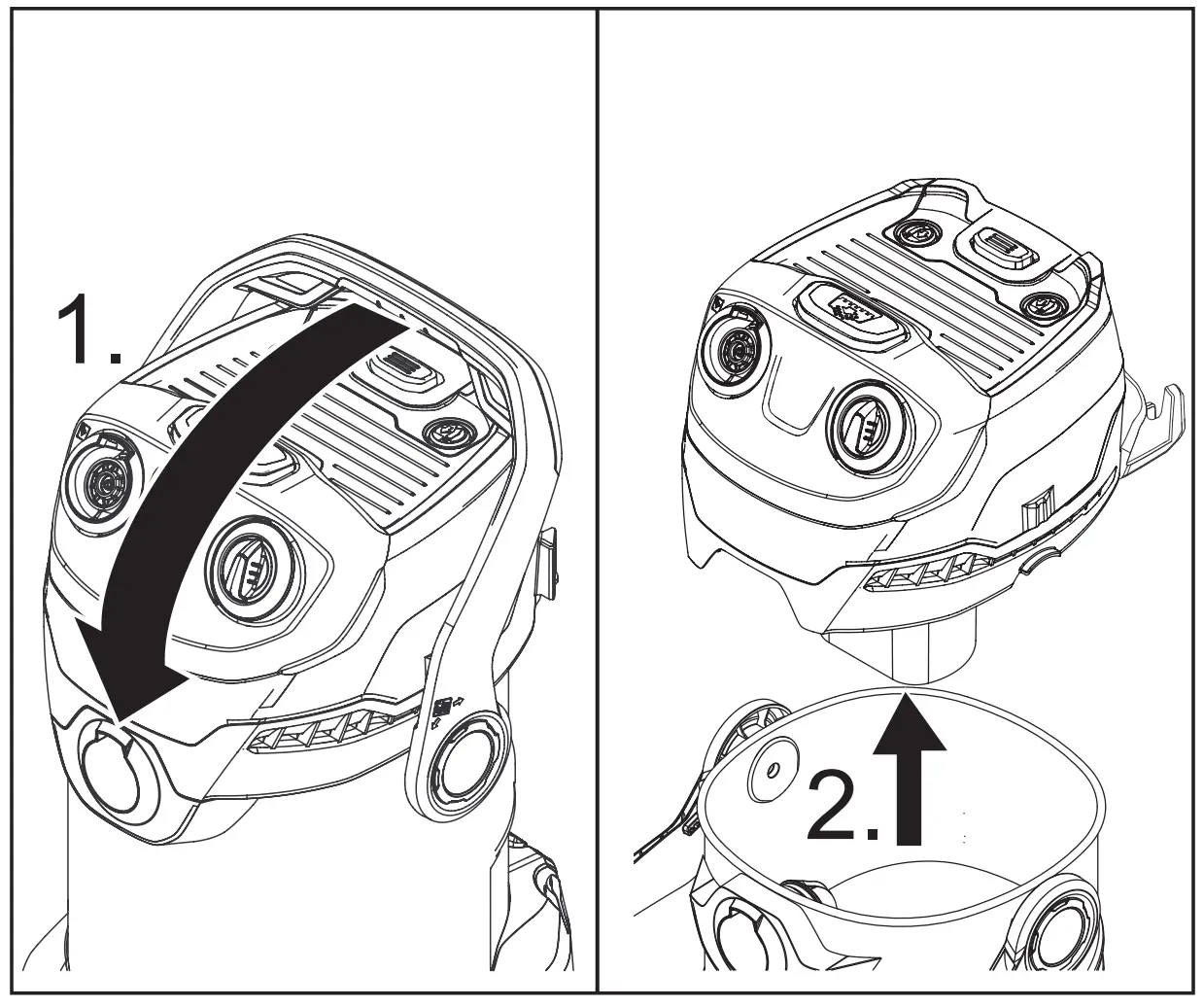 1.

2.