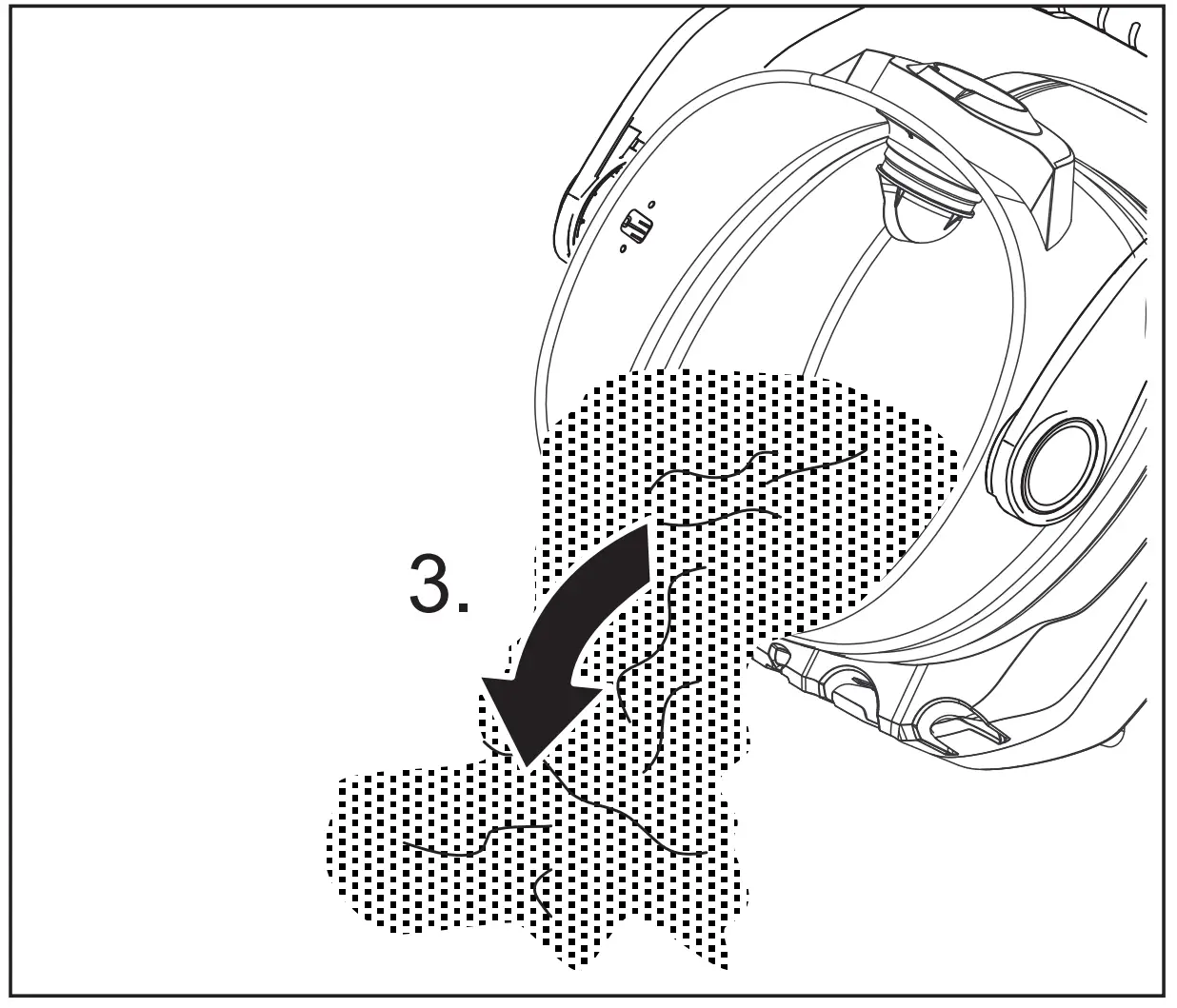 3.