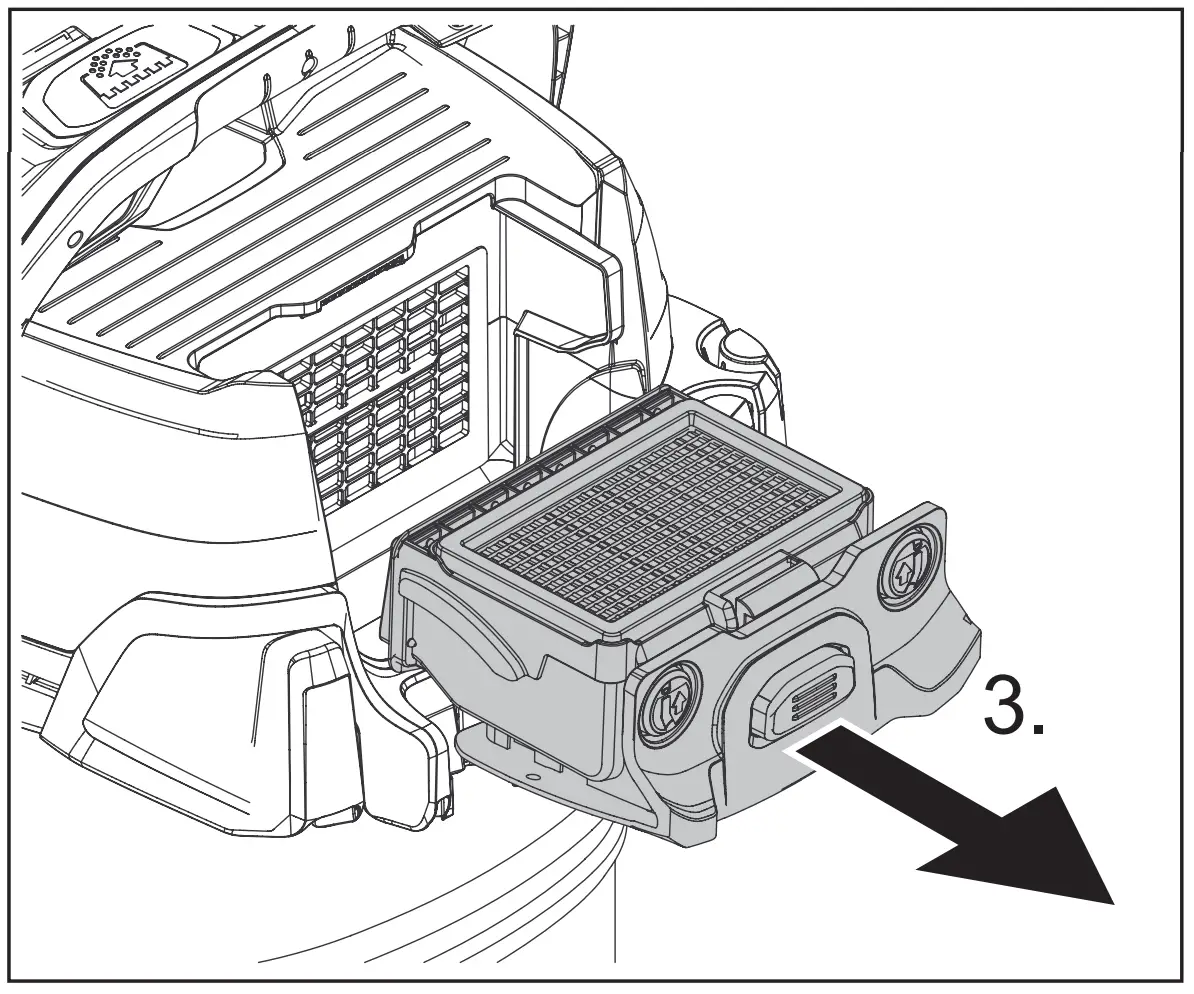 3.