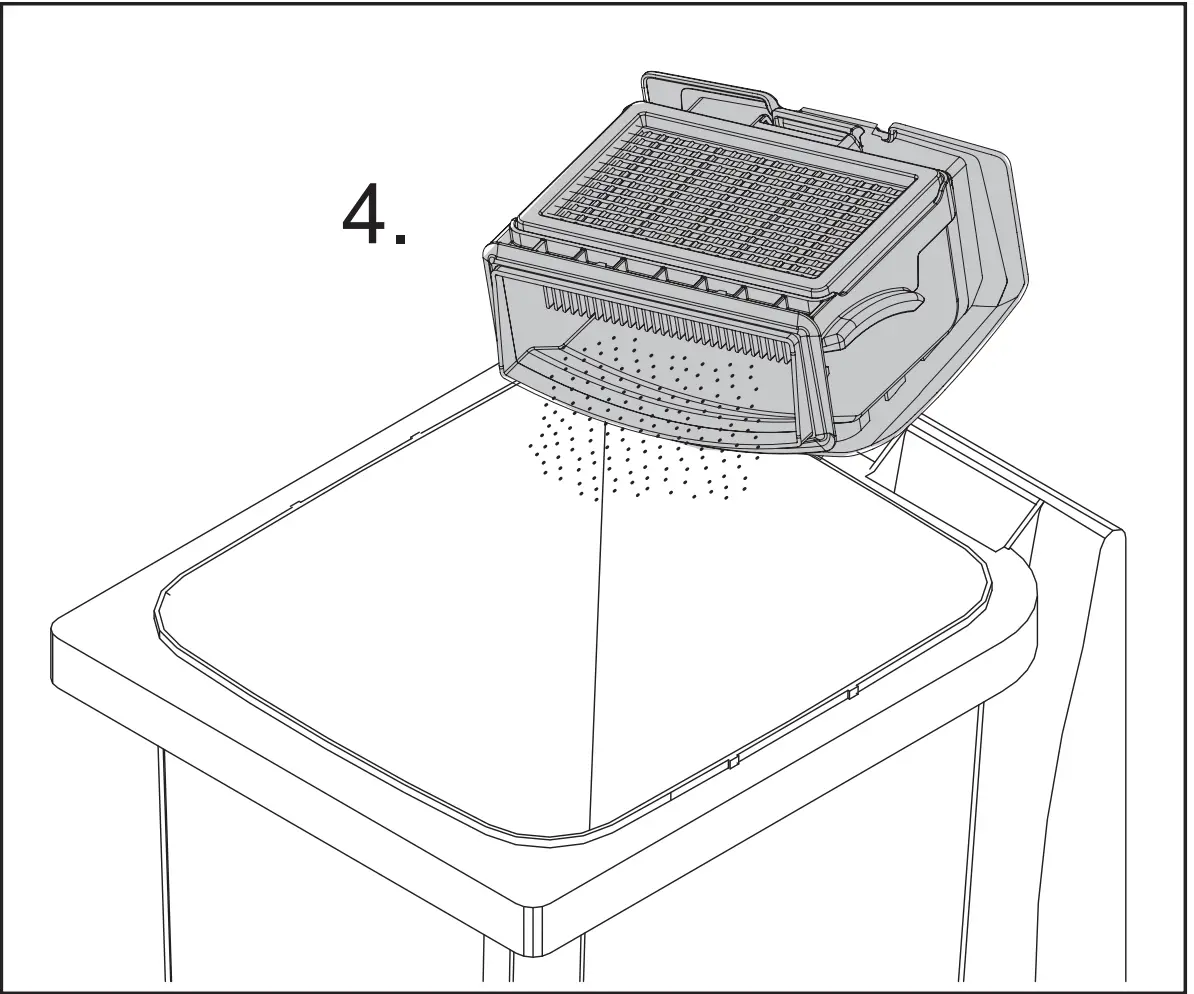 4.