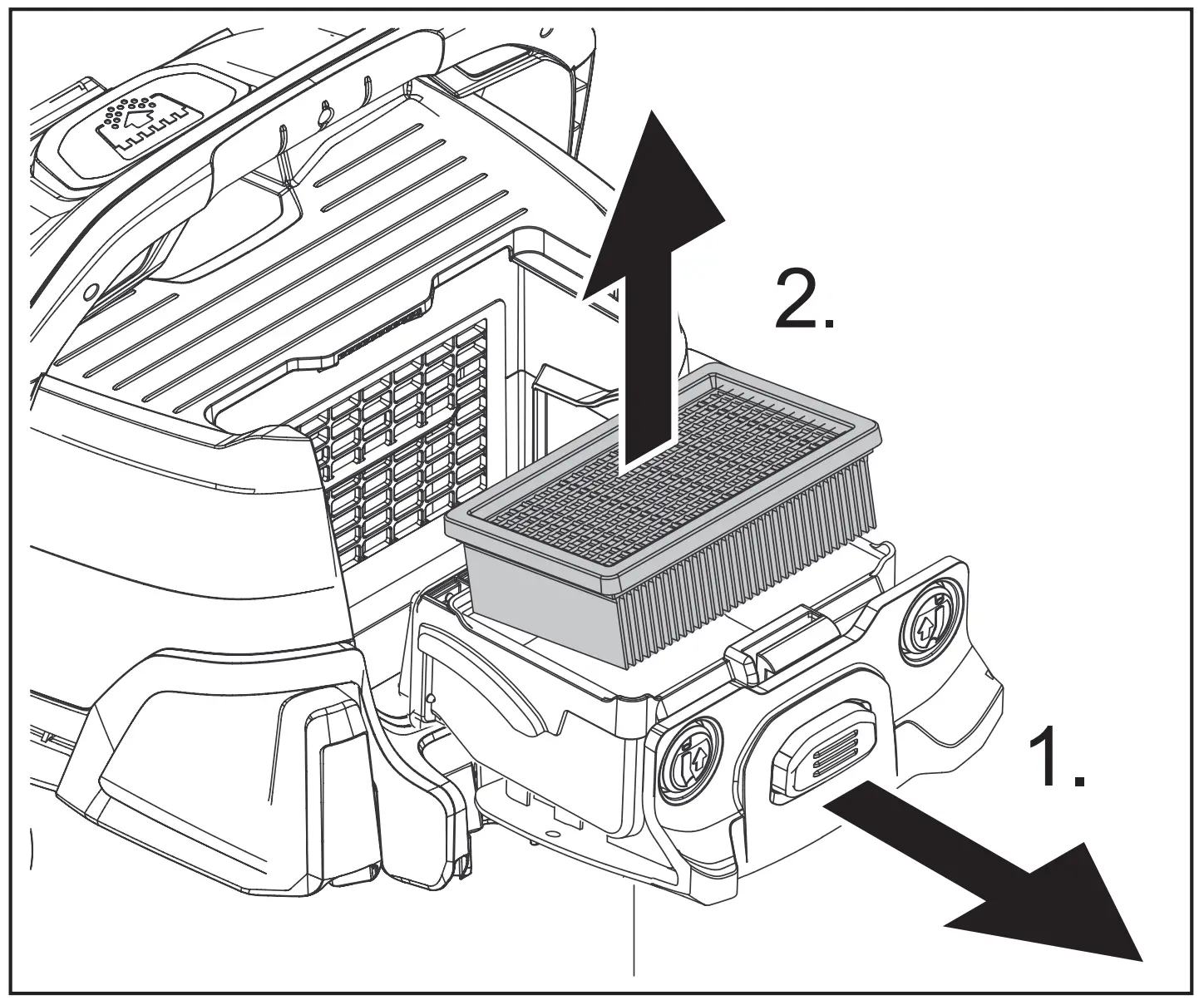 2.

1.