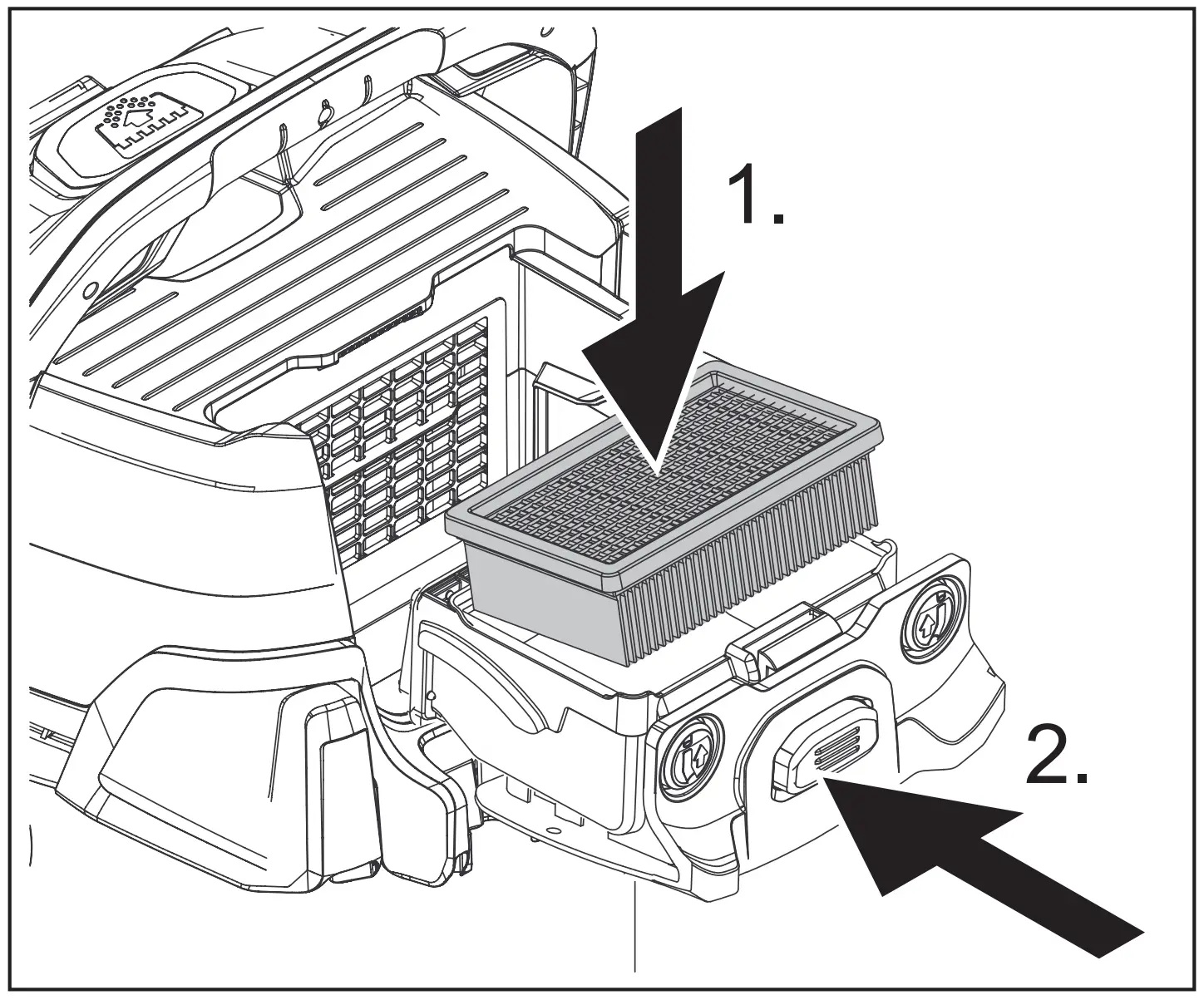 1.

2.