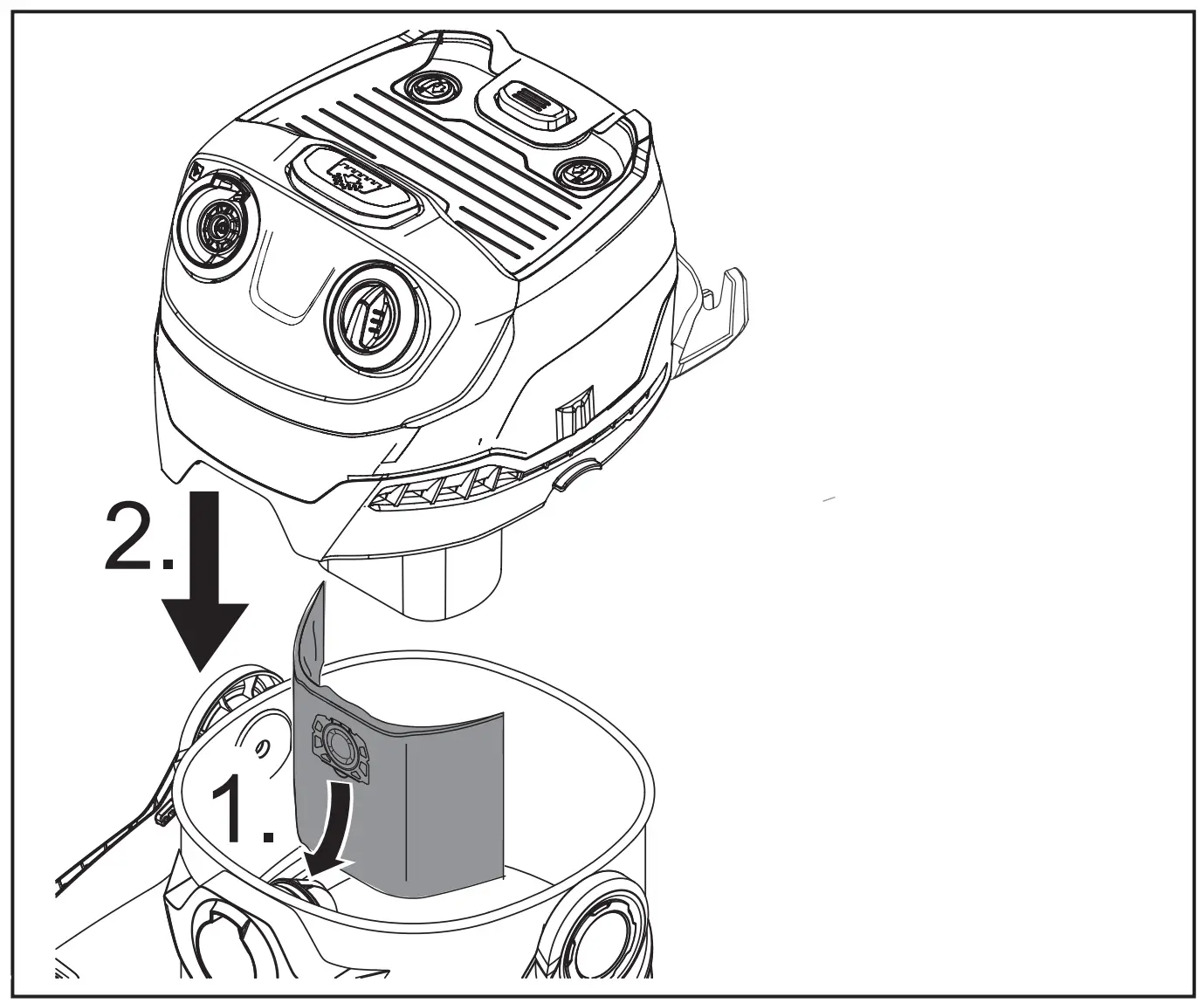 2.

1.