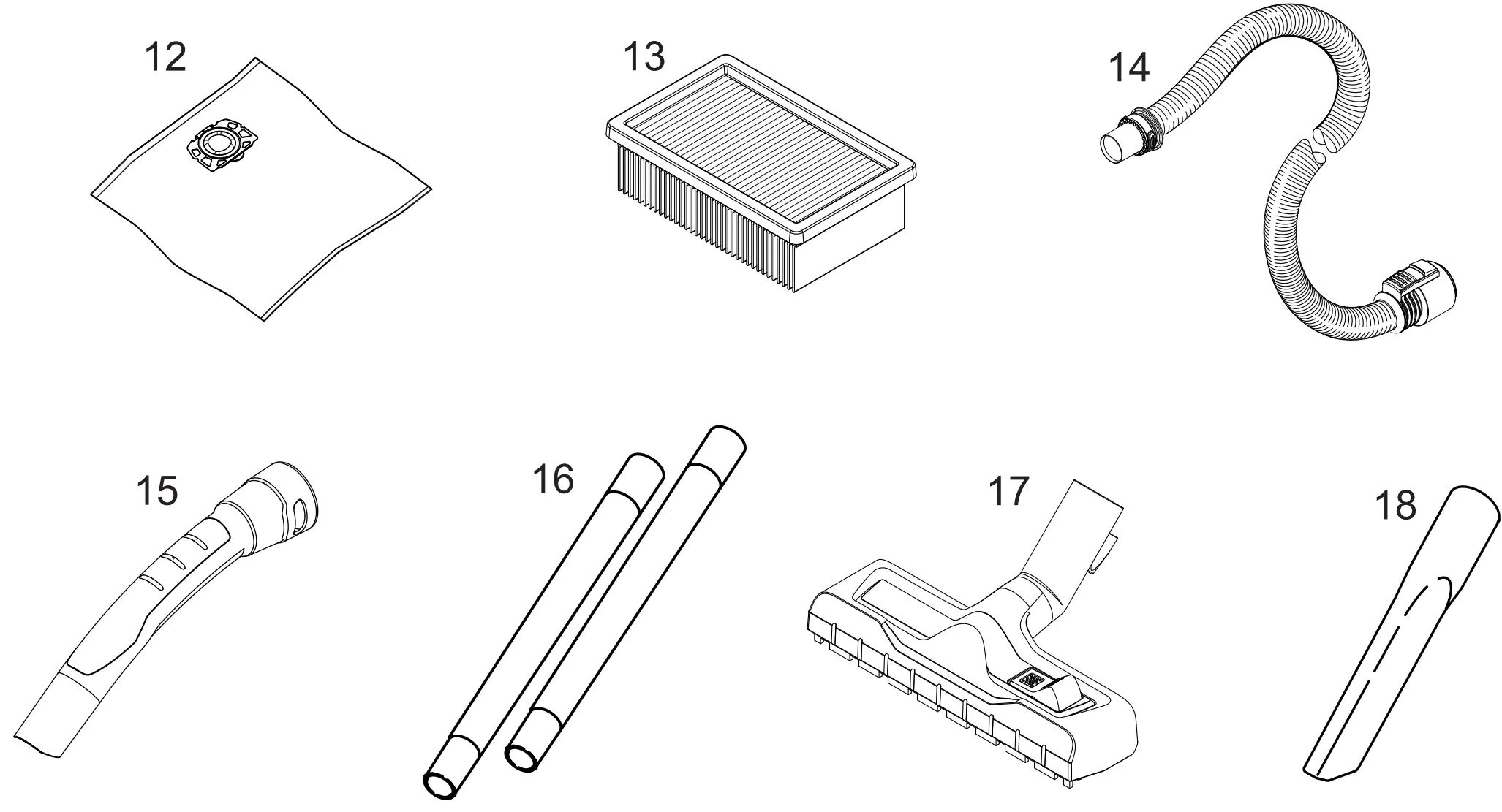 12

13

14

15

16

17

18