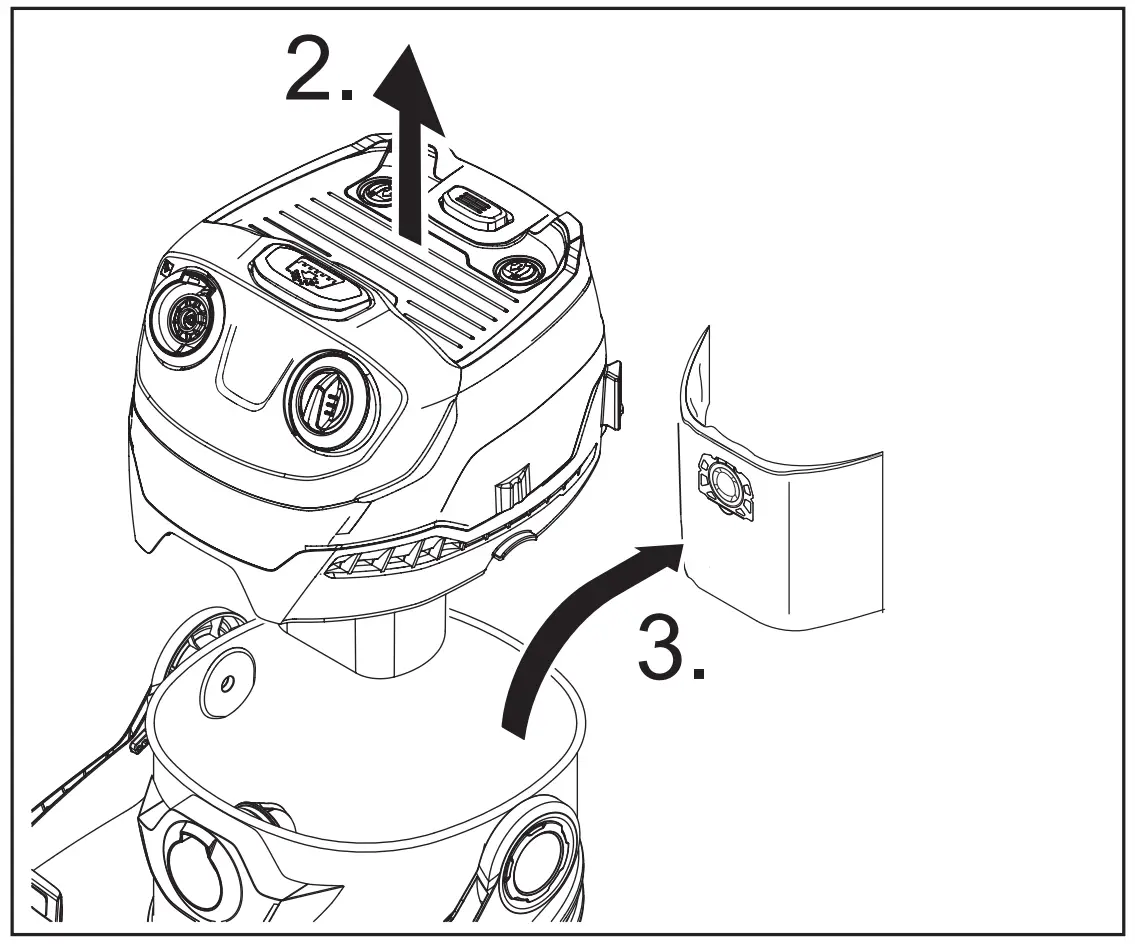 2.

3.