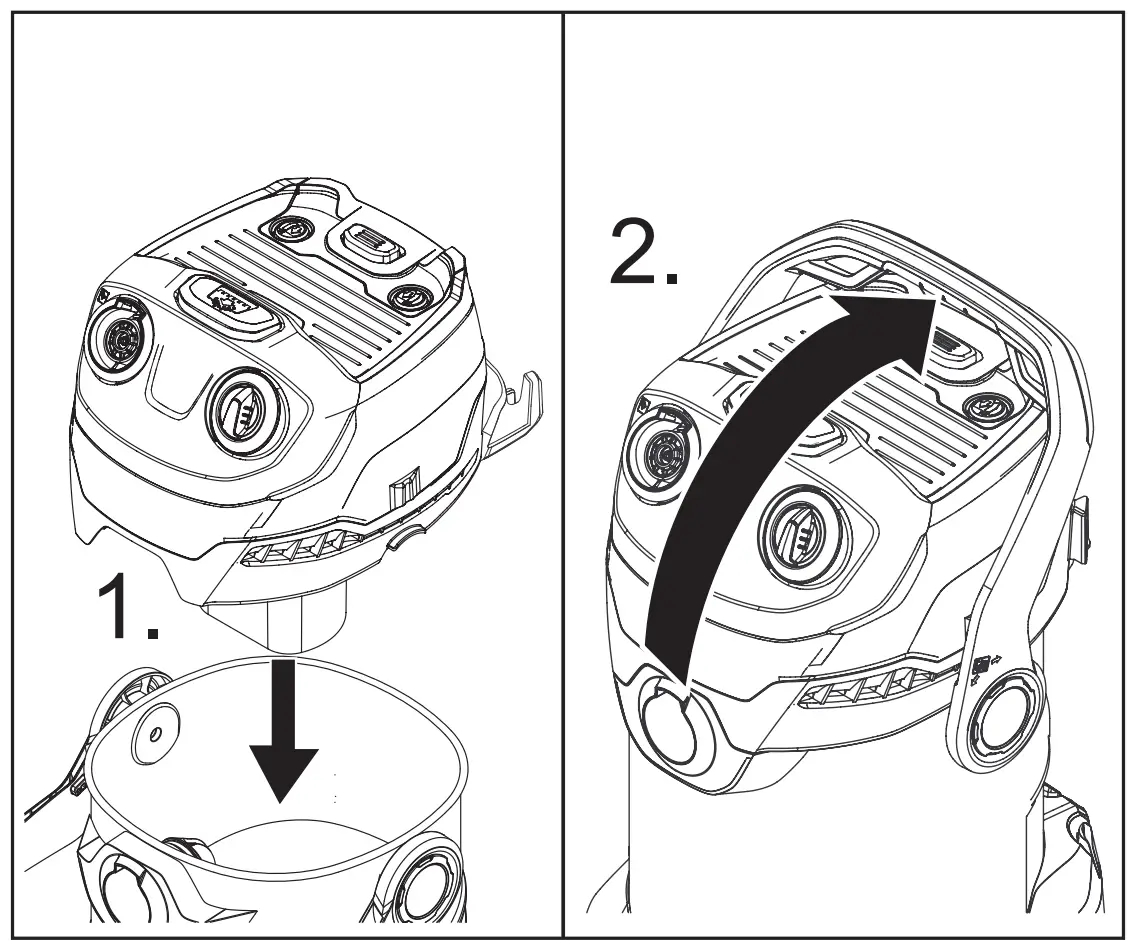 1.

2.