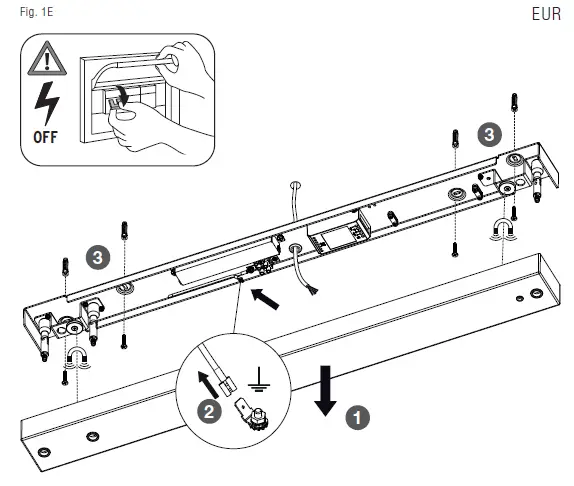 Fig. 1E

EUR

OFF

3

3

2

1