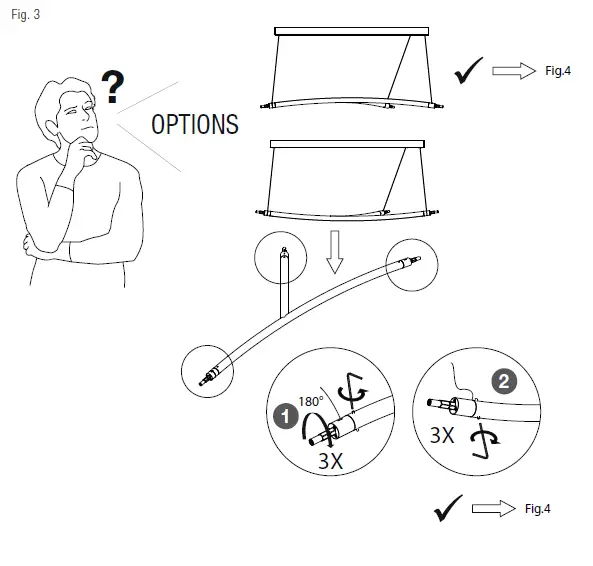 Fig. 3

?

OPTIONS

Fig.4

1
180°
3X

2
3X

Fig.4