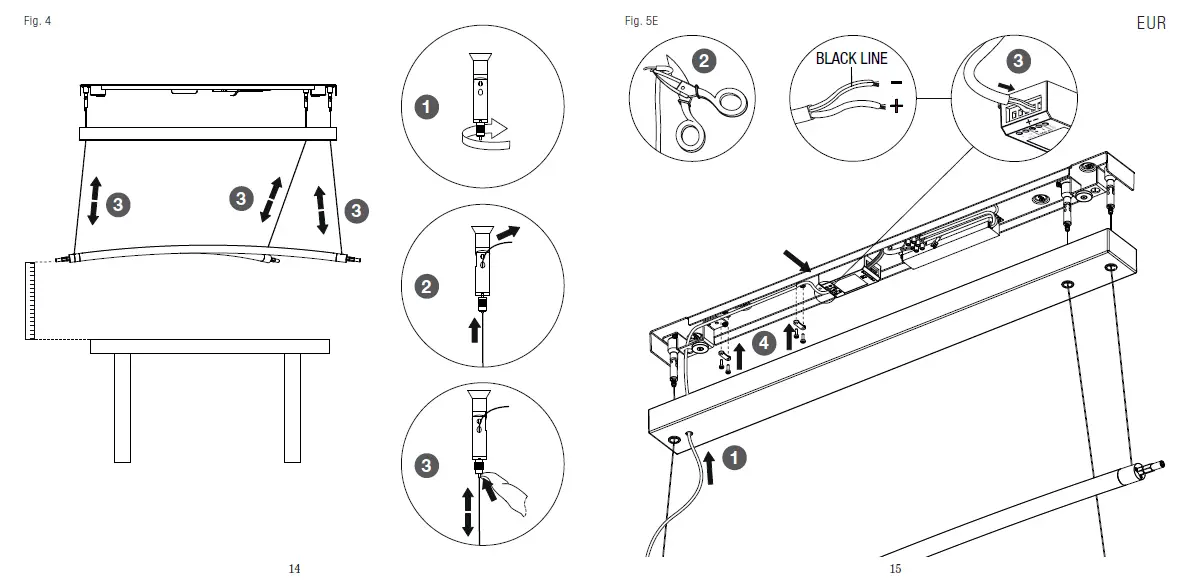 Fig. 4

3

3

3

1

2

3

14

Fig. 5E

EUR

2

BLACK LINE

-

+

3

4

1

15