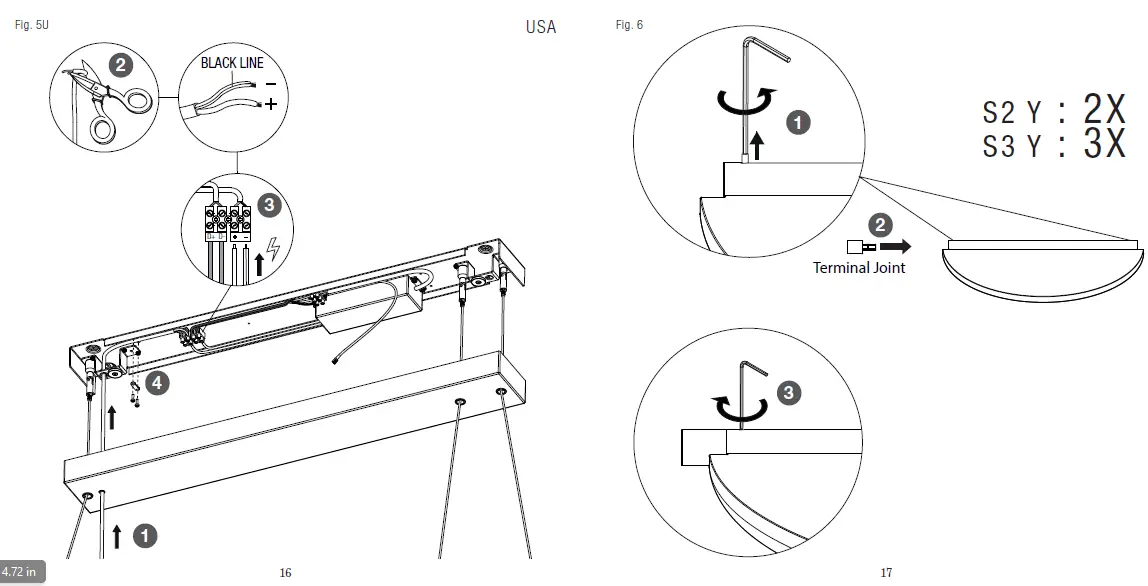 Fig. 5U

USA

2

BLACK LINE

−

+

3

4

1

4.72 in

16

Fig. 6

1

S2 Y : 2X
S3 Y : 3X

2

Terminal Joint

3

17