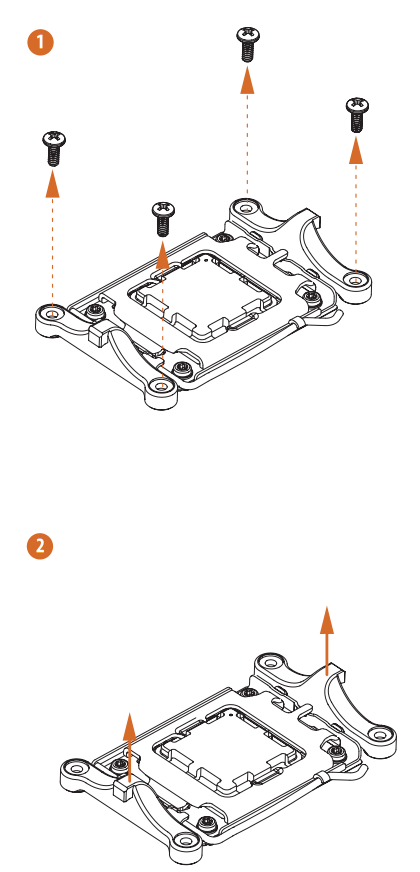 1

2