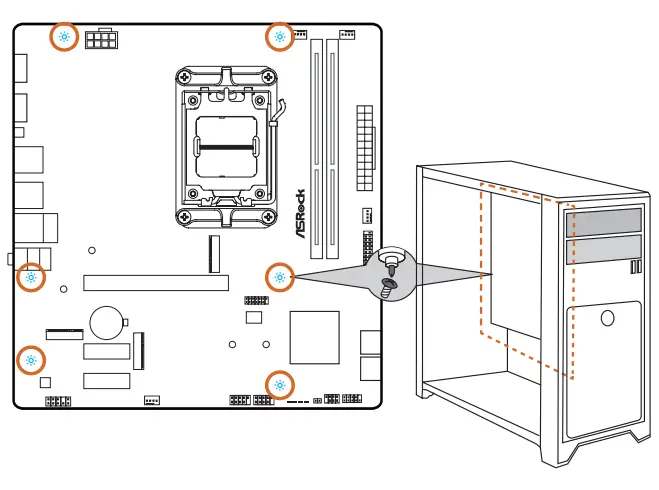 ASRock