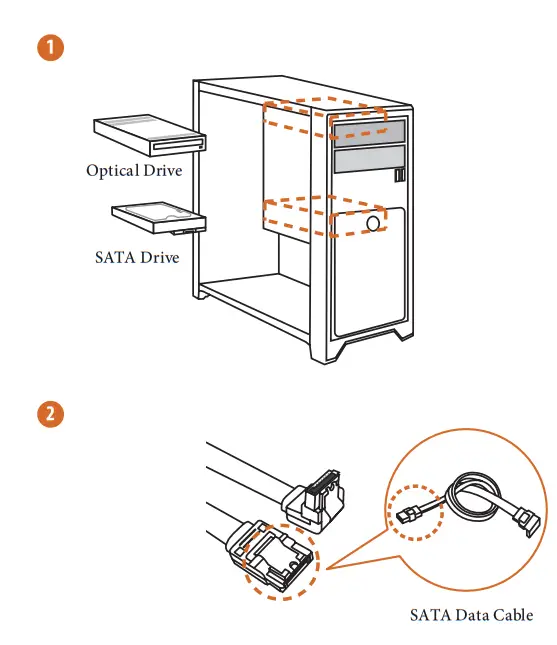 1

Optical Drive

SATA Drive

2

SATA Data Cable