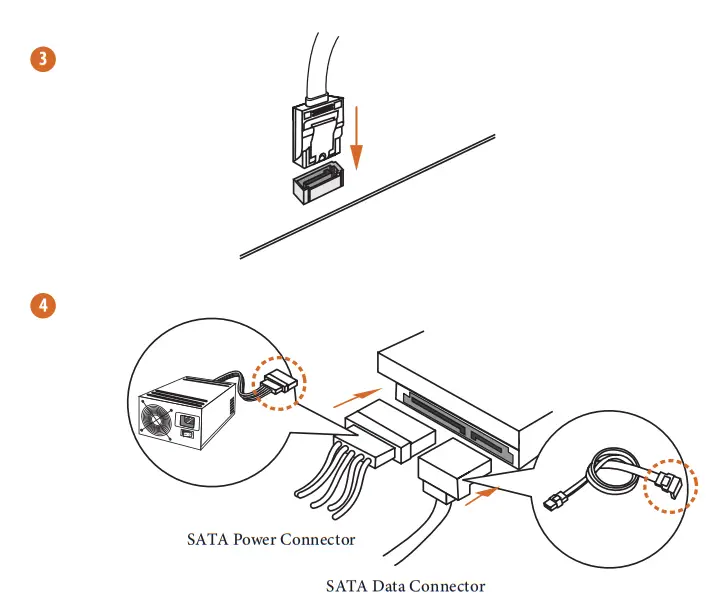 3

4

SATA Power Connector

SATA Data Connector