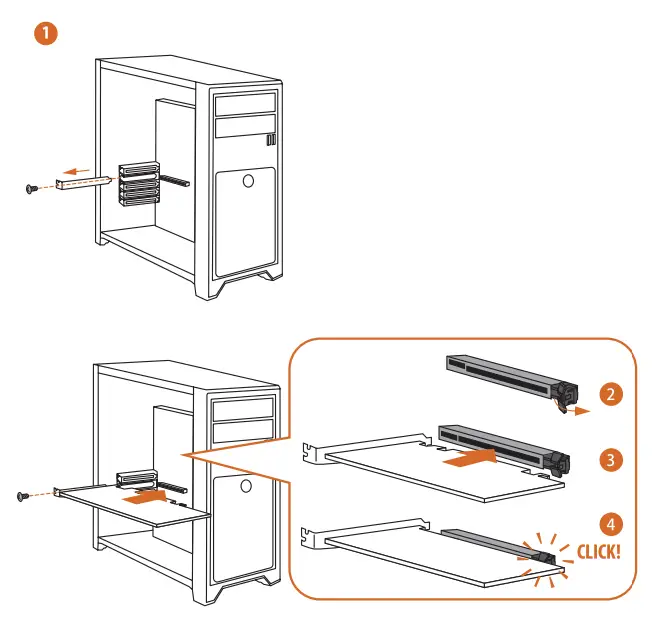 1

2

3

4

CLICK!