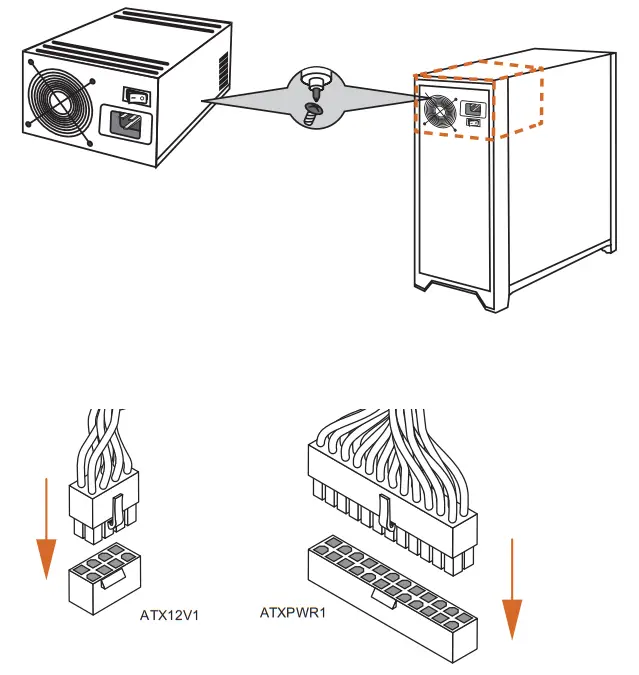 ATX12V1

ATXPWR1