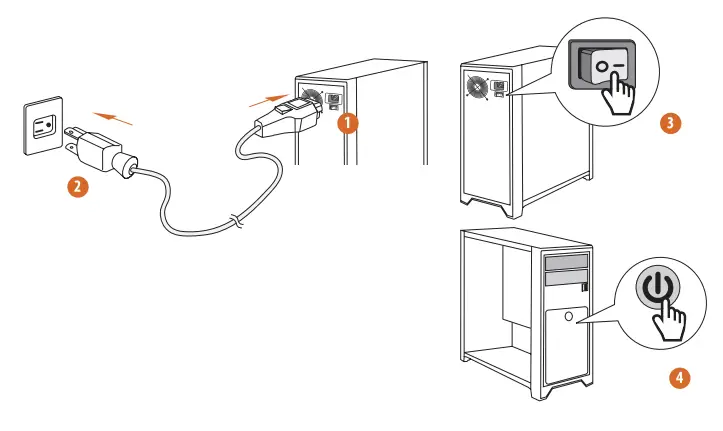 1
2
3
4