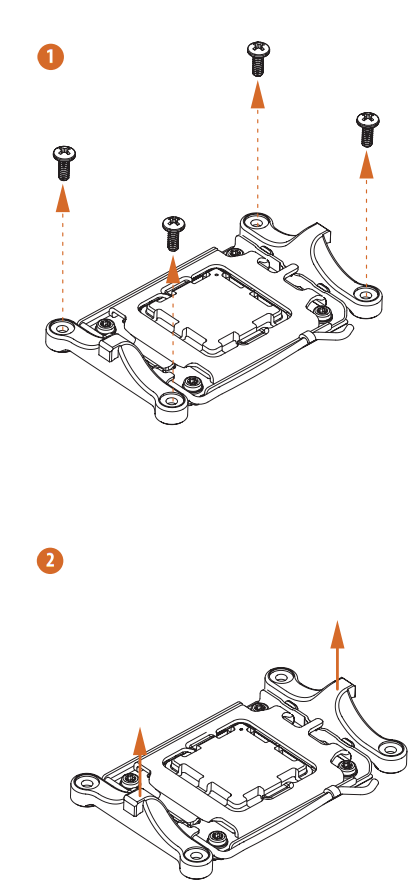 1

2