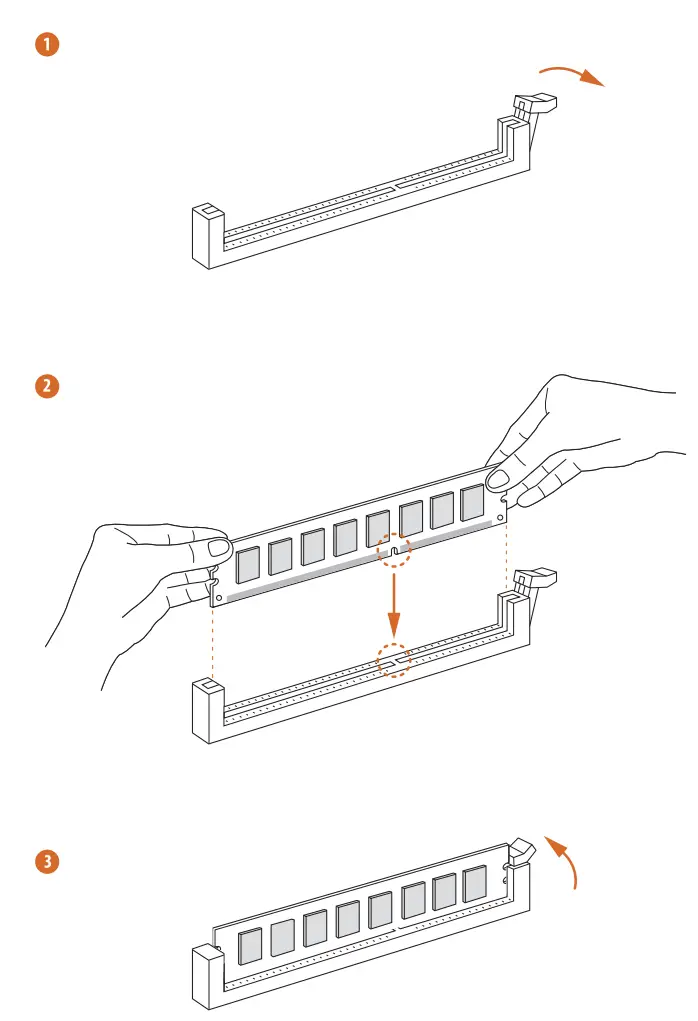 1

2

3