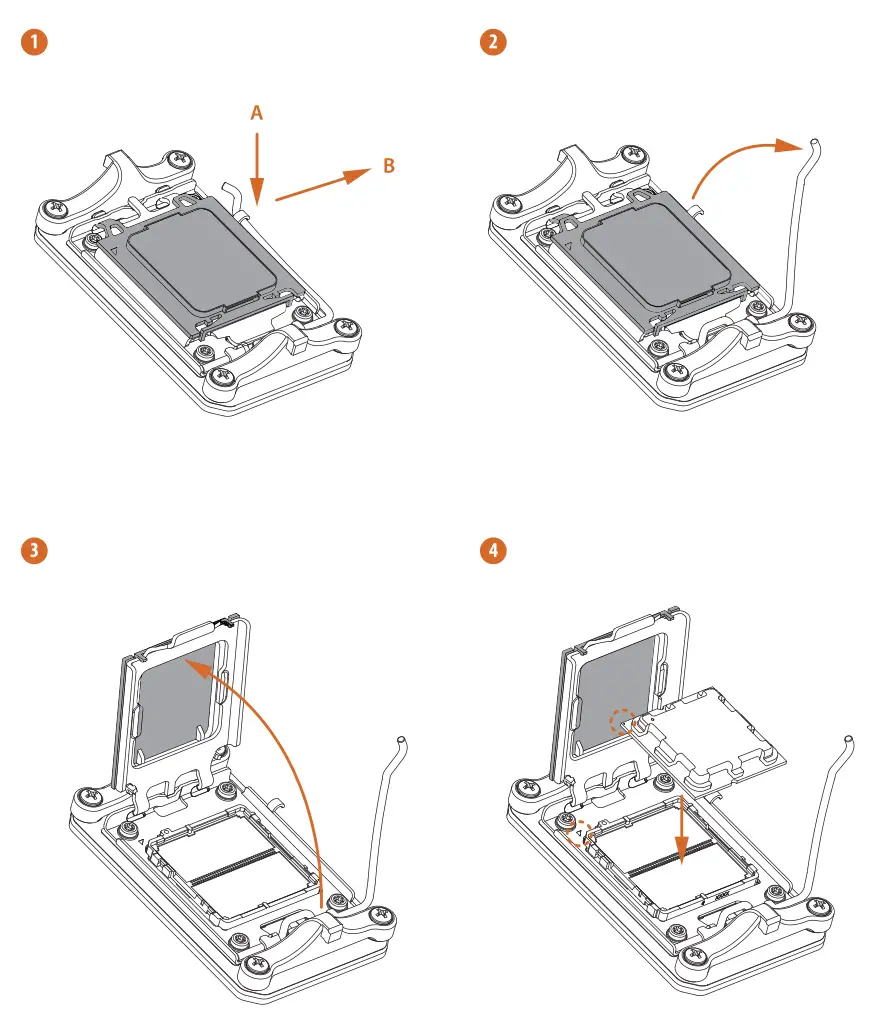 1

A

B

2

3

4