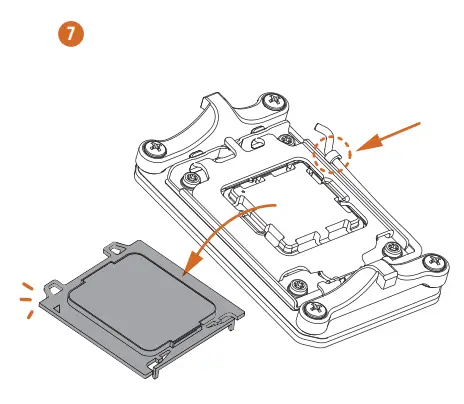 7