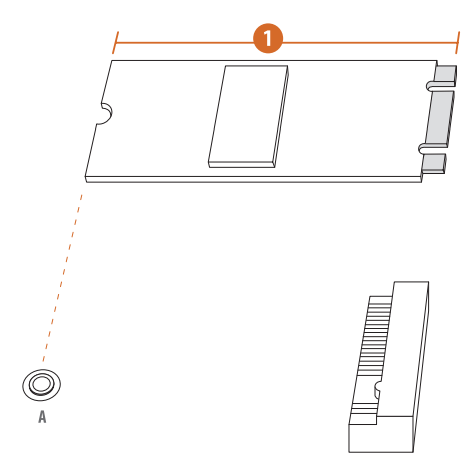 1

A