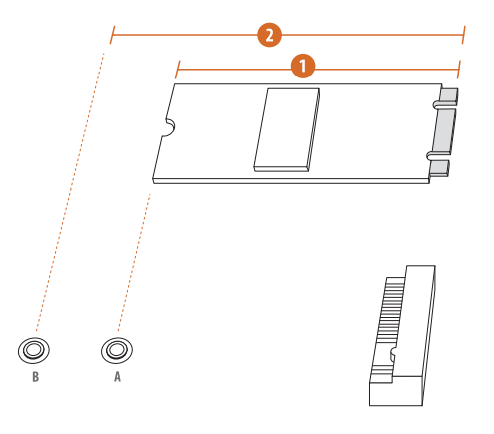 2
1
B
A