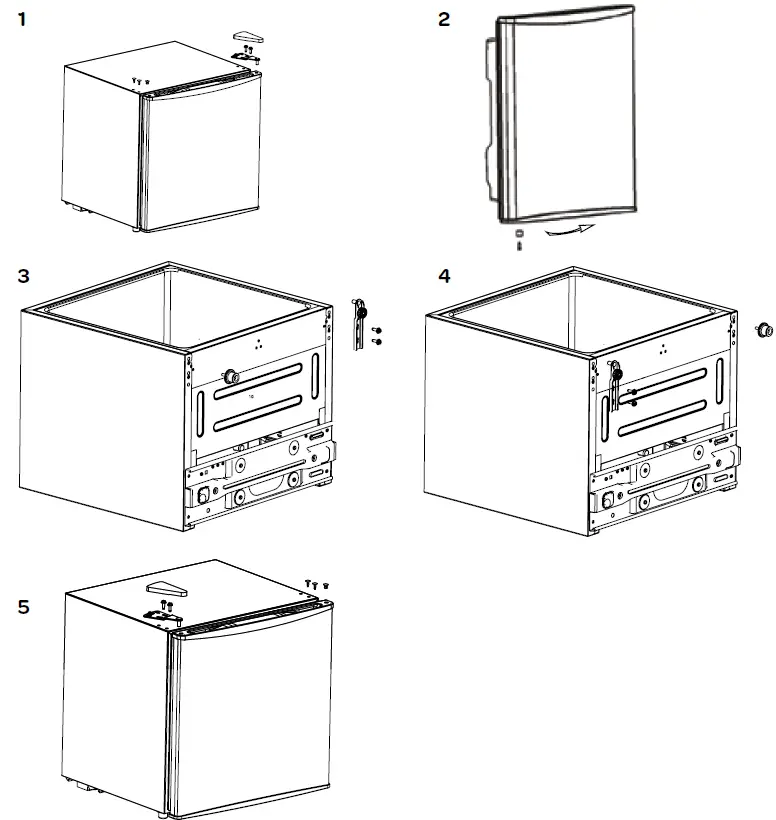 1

2

3

4

5