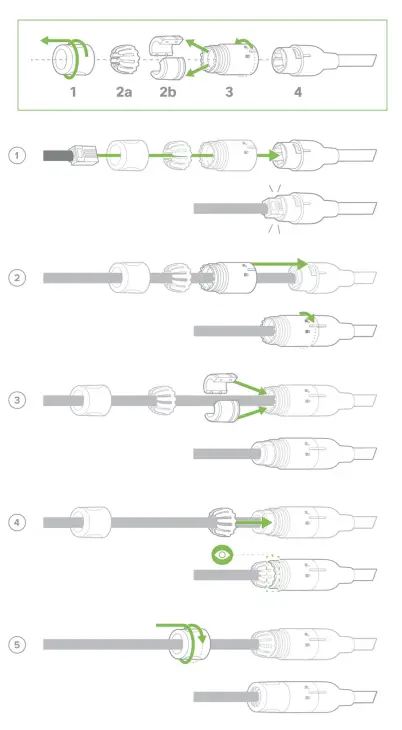 1 2a 2b 3 4

1

2

3

4

5