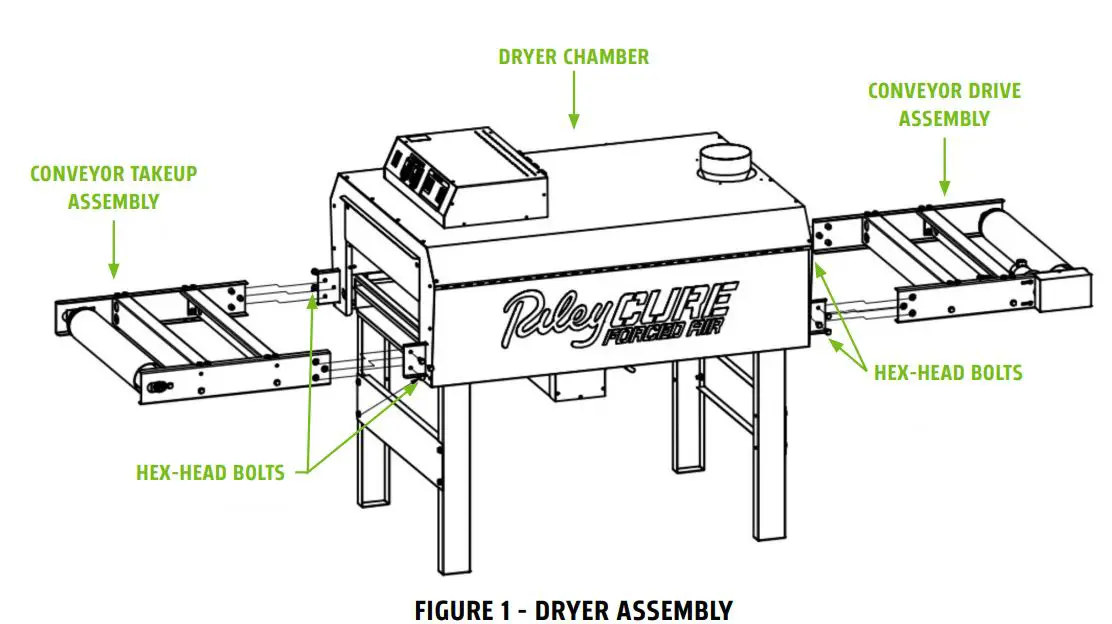 DRYER CHAMBER

CONVEYOR DRIVE ASSEMBLY

CONVEYOR TAKEUP ASSEMBLY

Riley CURE FORCED AIR

HEX-HEAD BOLTS

HEX-HEAD BOLTS

FIGURE 1 - DRYER ASSEMBLY