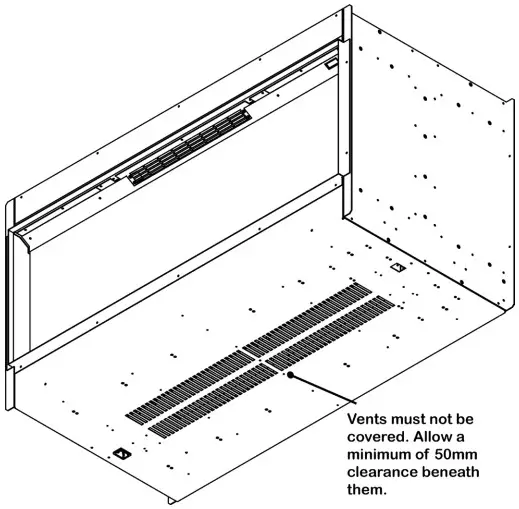 Vents must not be covered. Allow a minimum of 50mm clearance beneath them.