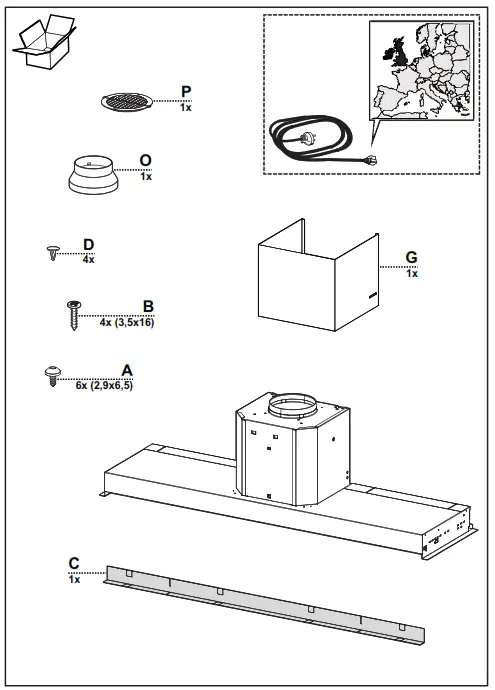 P
1x

O
1x

D
4x

B
4x (3,5x16)

A
6x (2,9x6,5)

G
1x

C
1x