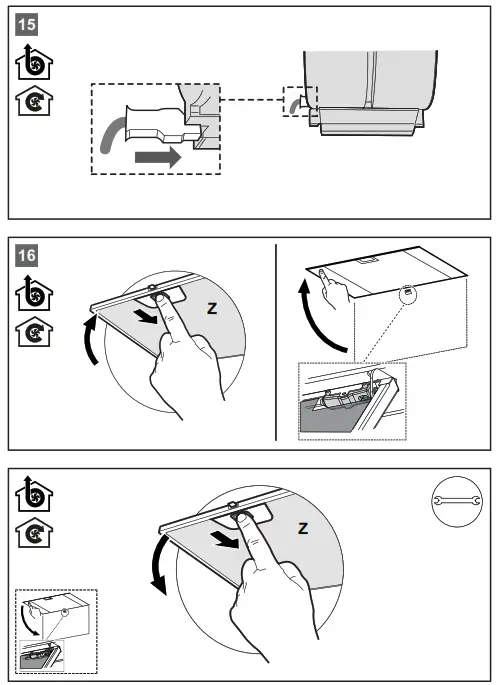 15

16

Z

Z