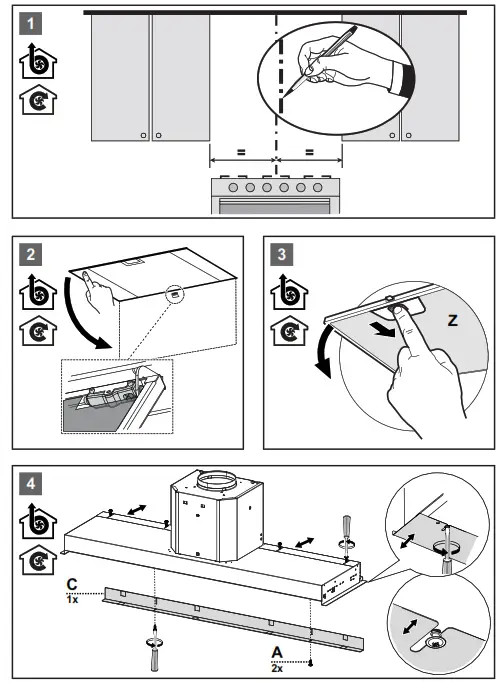 1

=
=

2

3

Z

4

C
1x

A
2x