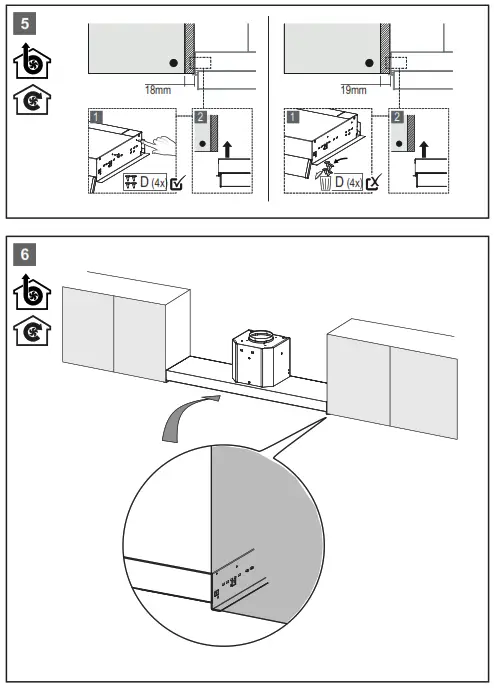 5

18mm

1

2

D (4x)

19mm

1

2

D (4x)

6