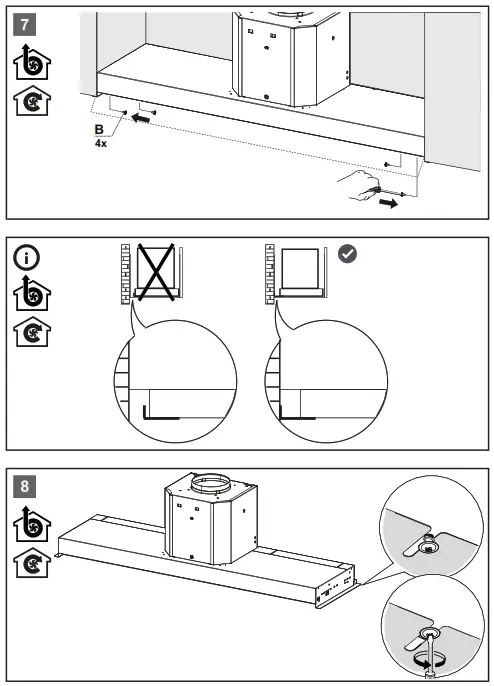 7

B
4x

8