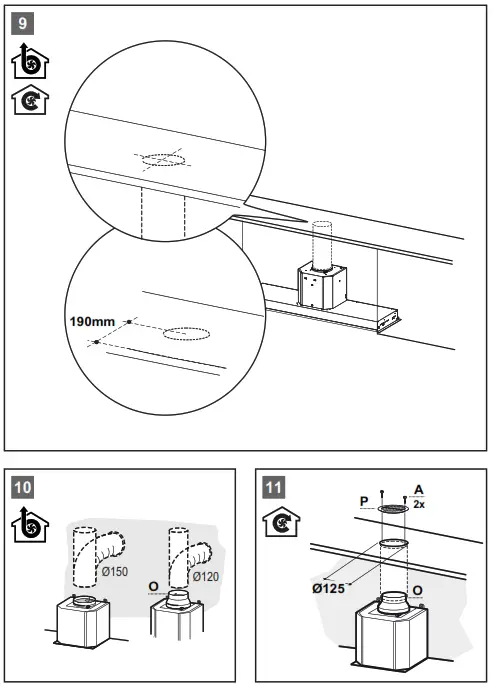 9

190mm

10

Ø150

O

Ø120

11

P

A

2x

Ø125

O