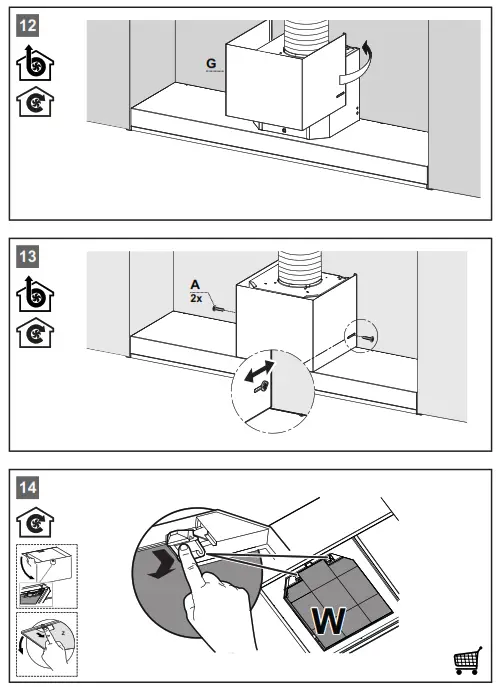 12

G

13

A
2x

14

W