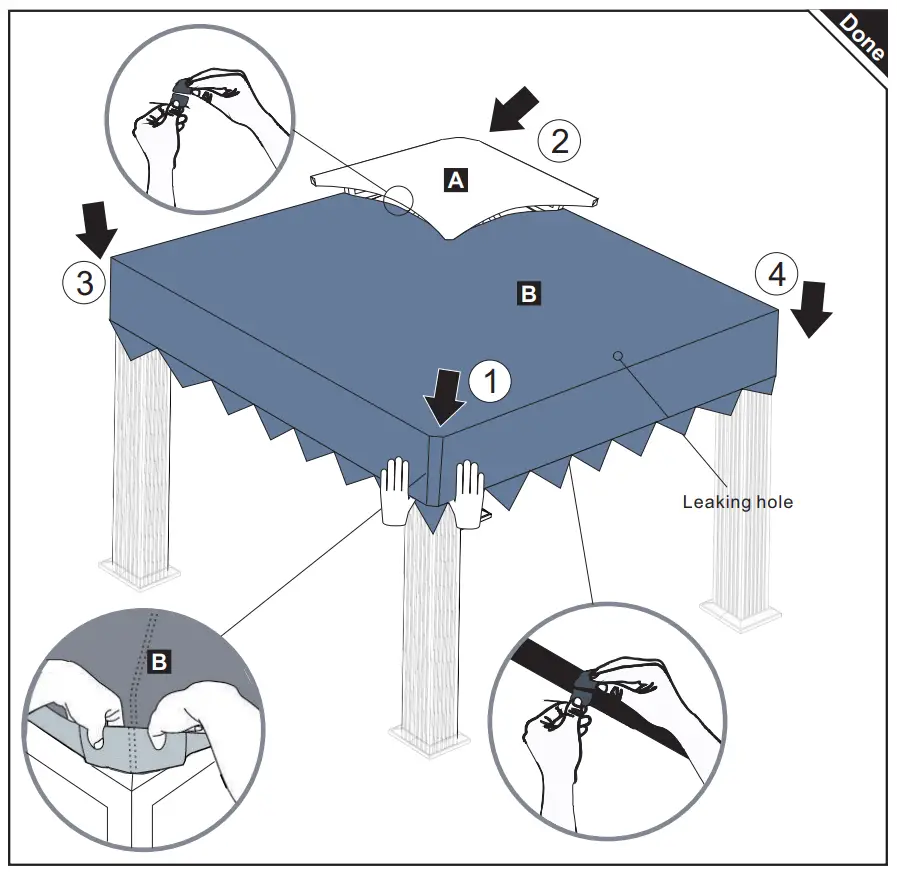 Done

2

A

3

B

4

1

Leaking hole

B