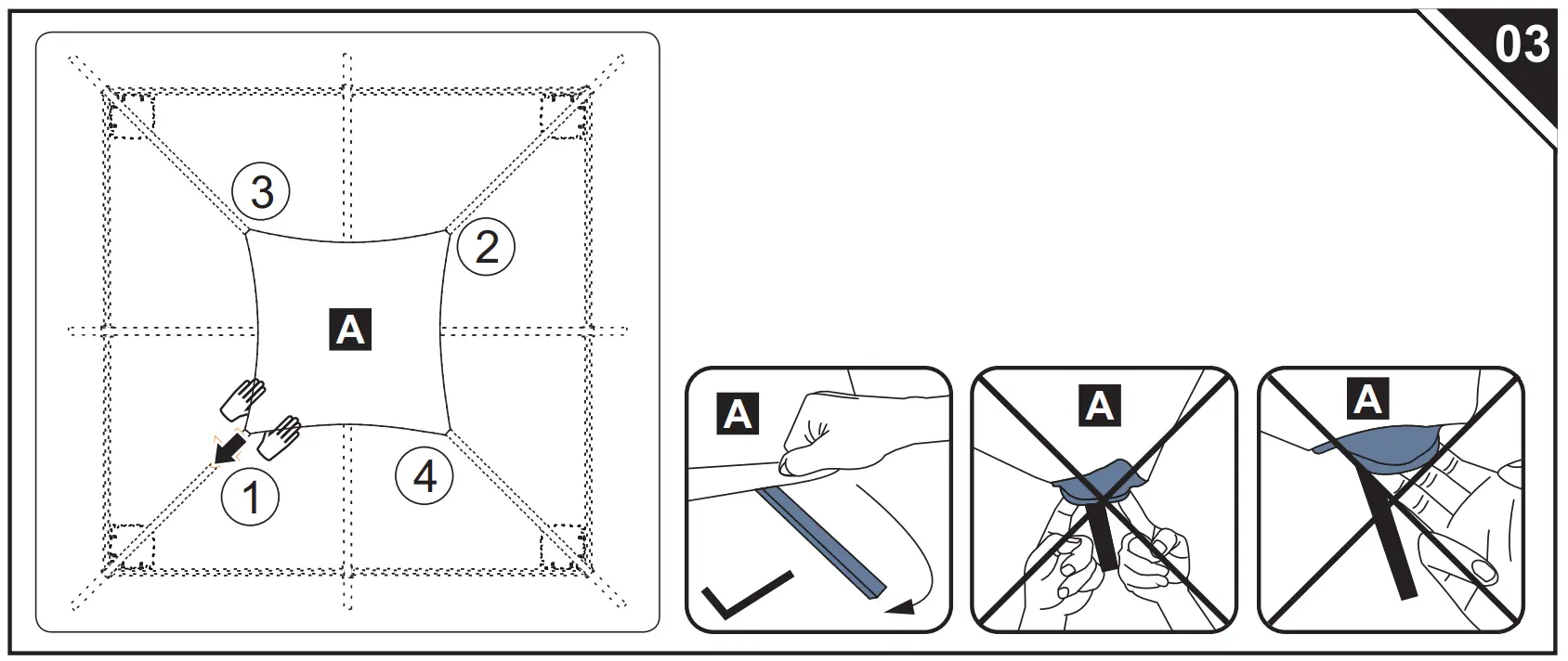 03

3
2
A
1
4

A

A

A