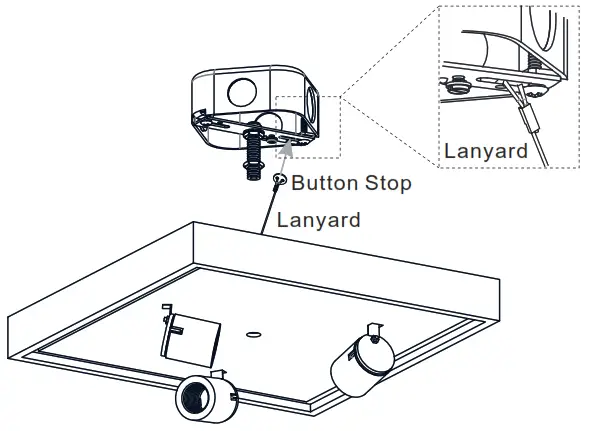 Lanyard

Button Stop

Lanyard